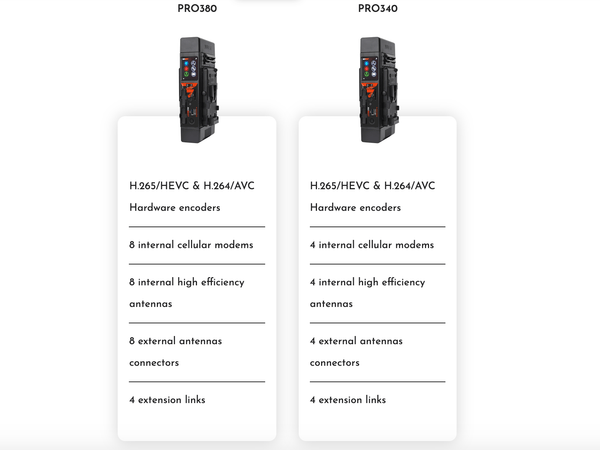 PRO380

H.265/HEVC & H.264/AVC Hardware encoders

8 internal cellular modems

8 internal high efficiency antennas

8 external antennas connectors

4 extension links

PRO340

H.265/HEVC & H.264/AVC Hardware encoders

4 internal cellular modems

4 internal high efficiency antennas

4 external antennas connectors

4 extension links